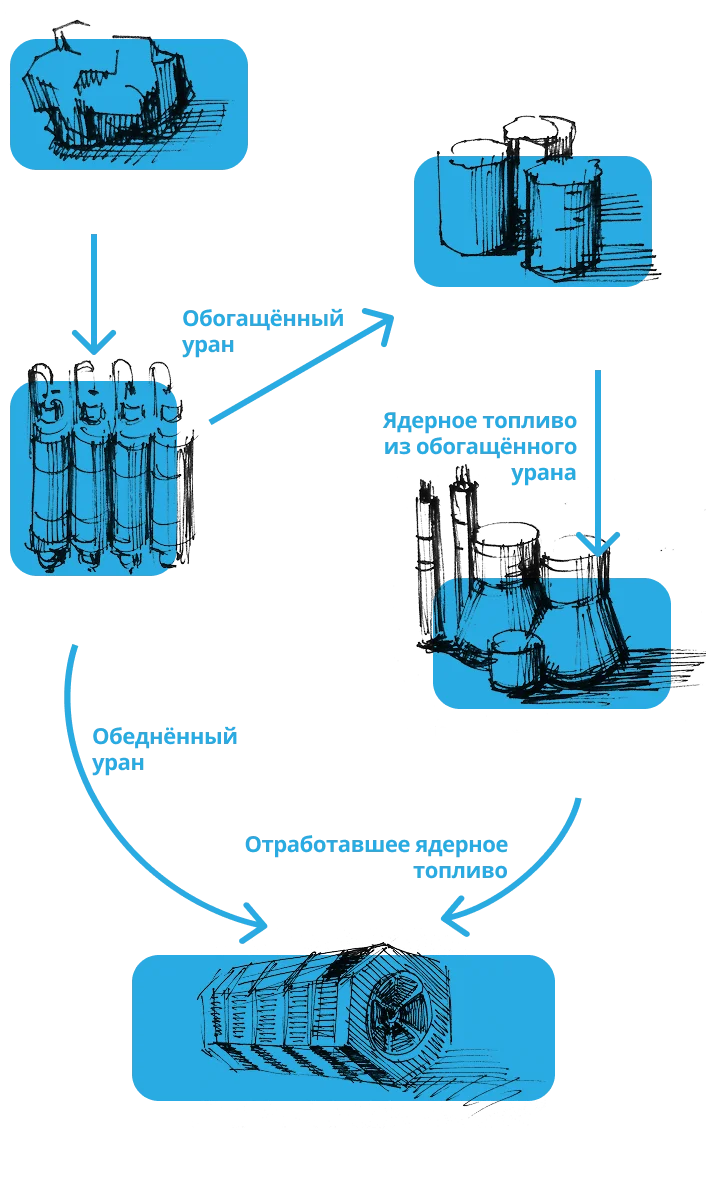 Обогащённый уран

Ядерное топливо из обогащённого урана

Обеднённый уран

Отработавшее ядерное топливо